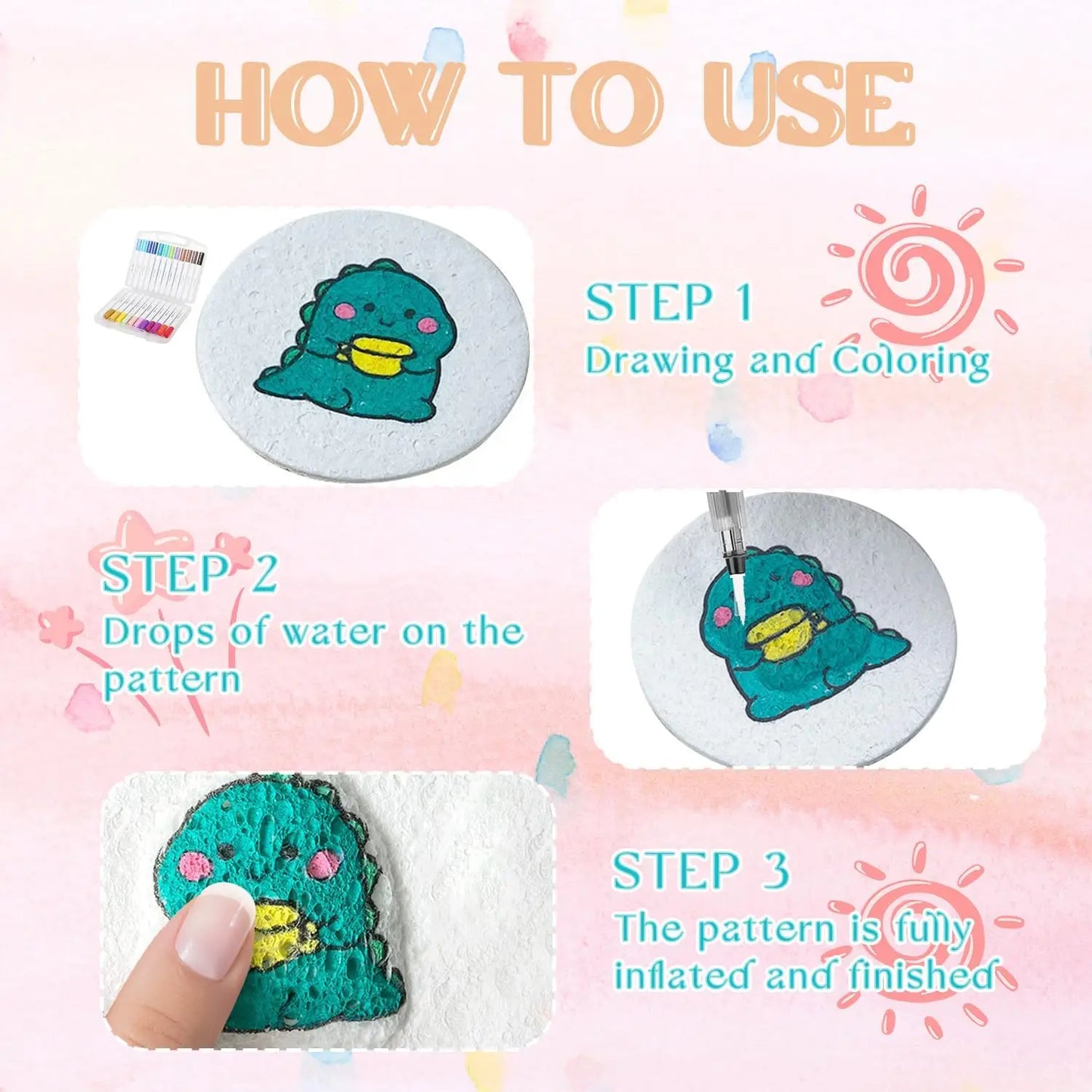 HOW TO USE

STEP 1
Drawing and Coloring

STEP 2
Drops of water on the pattern

STEP 3
The pattern is fully inflated and finished