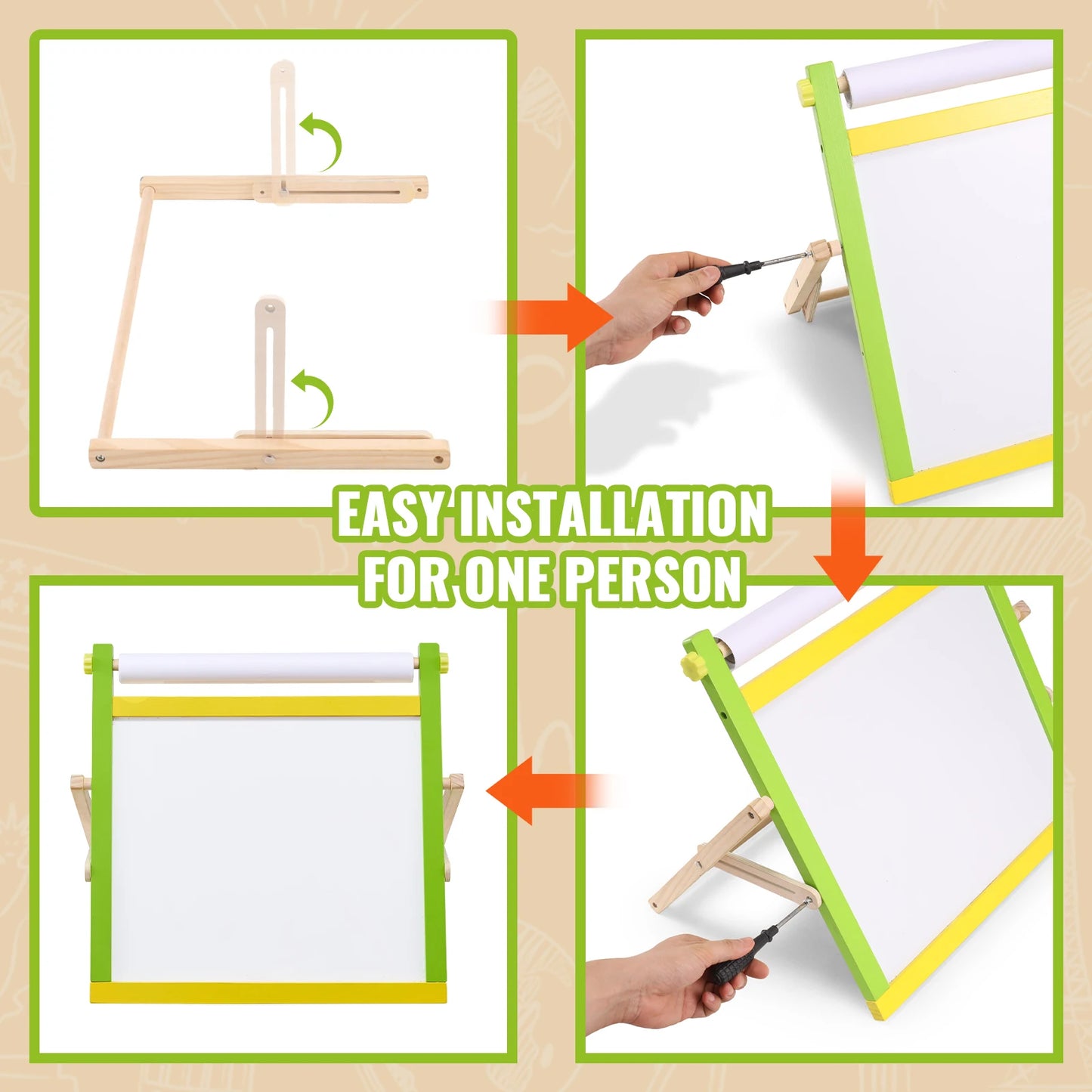 EASY INSTALLATION
FOR ONE PERSON