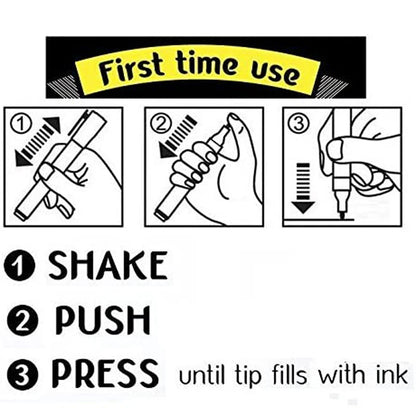 First time use

①

②

③

❶ SHAKE

❷ PUSH

❸ PRESS until tip fills with ink